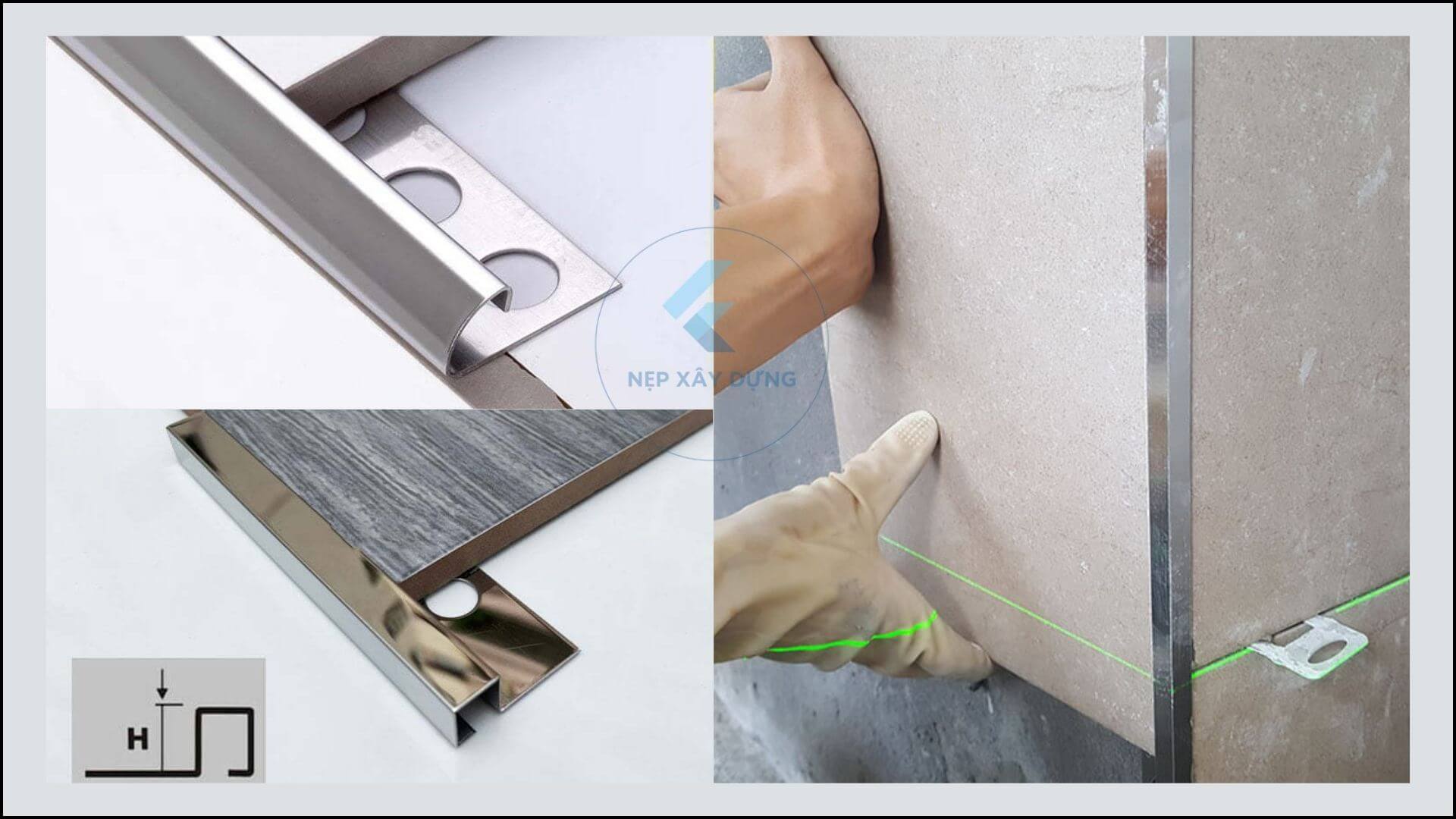 NẸP XÂY DỰNG

H