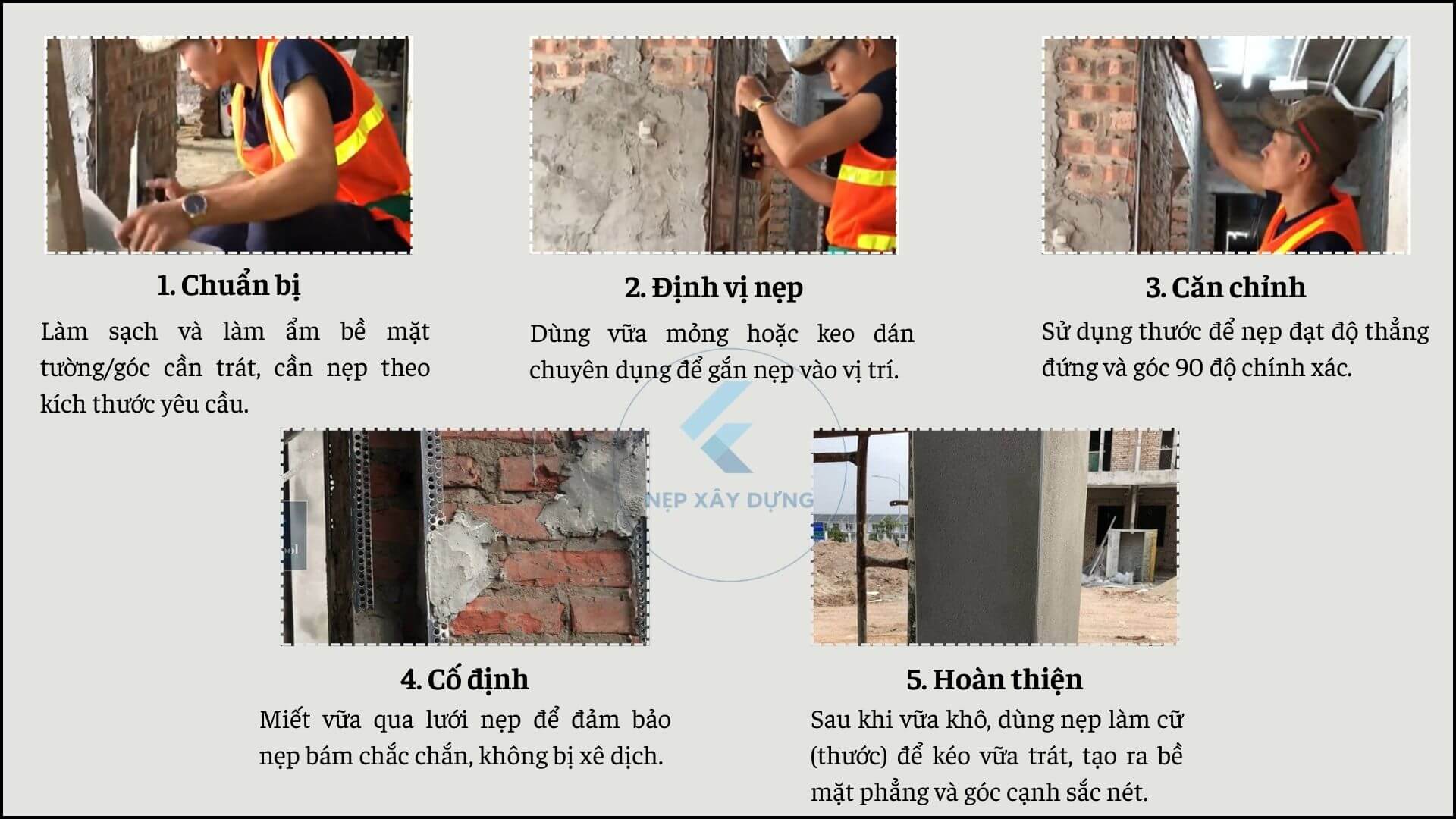 1. Chuẩn bị

Làm sạch và làm ẩm bề mặt tường/góc cần trát, cần nẹp theo kích thước yêu cầu.

2. Định vị nẹp

Dùng vữa mỏng hoặc keo dán chuyên dụng để gắn nẹp vào vị trí.

3. Căn chỉnh

Sử dụng thước để nẹp đạt độ thẳng đứng và góc 90 độ chính xác.

NẸP XÂY DỰNG

4. Cố định

Miết vữa qua lưới nẹp để đảm bảo nẹp bám chắc chắn, không bị xê dịch.

5. Hoàn thiện

Sau khi vữa khô, dùng nẹp làm cữ (thước) để kéo vữa trát, tạo ra bề mặt phẳng và góc cạnh sắc nét.